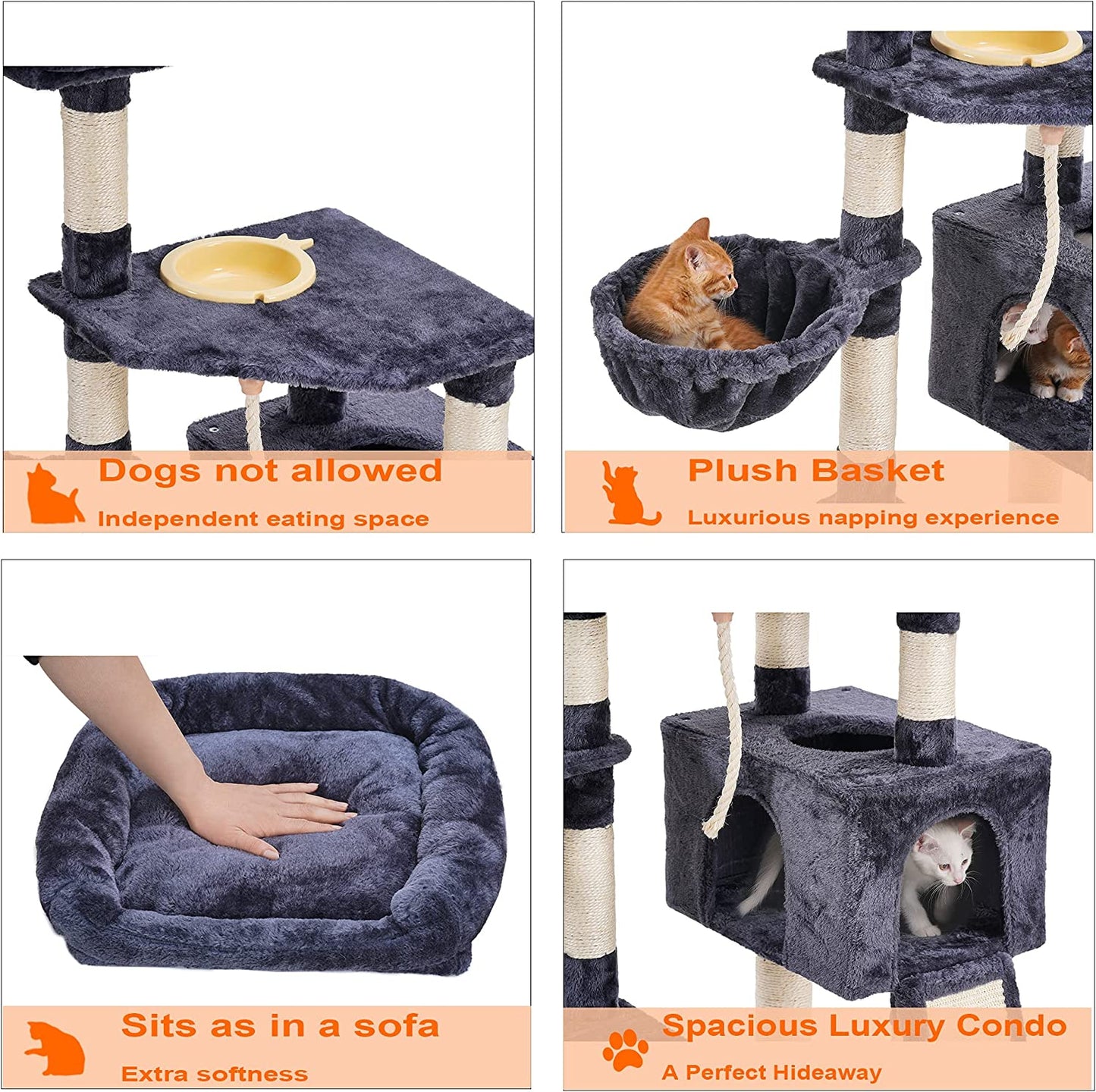 Dogs not allowed
Independent eating space

Plush Basket
Luxurious napping experience

Sits as in a sofa
Extra softness

Spacious Luxury Condo
A Perfect Hideaway